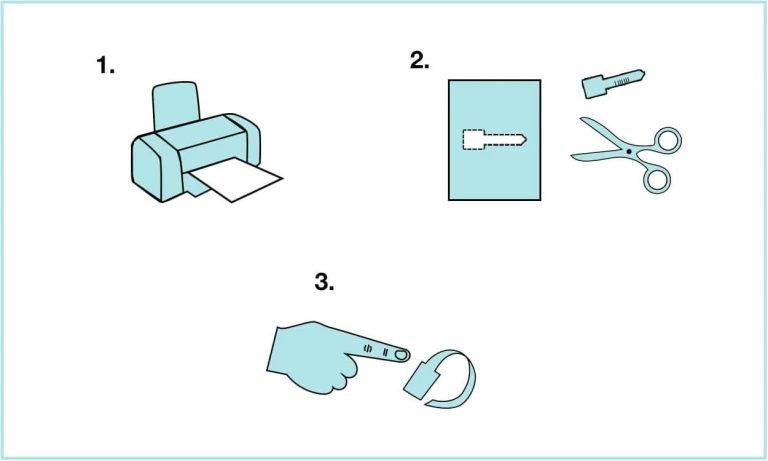 1.

2.

3.